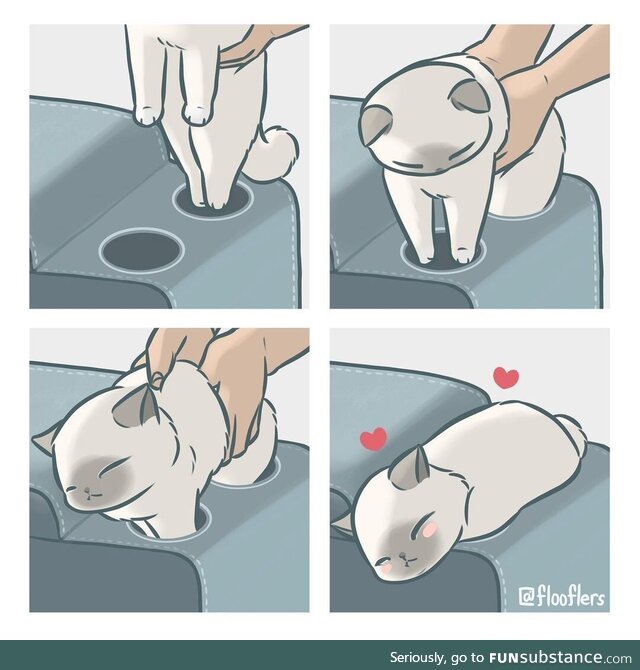 @flooflers

Seriously, go to FUNsubstance.com